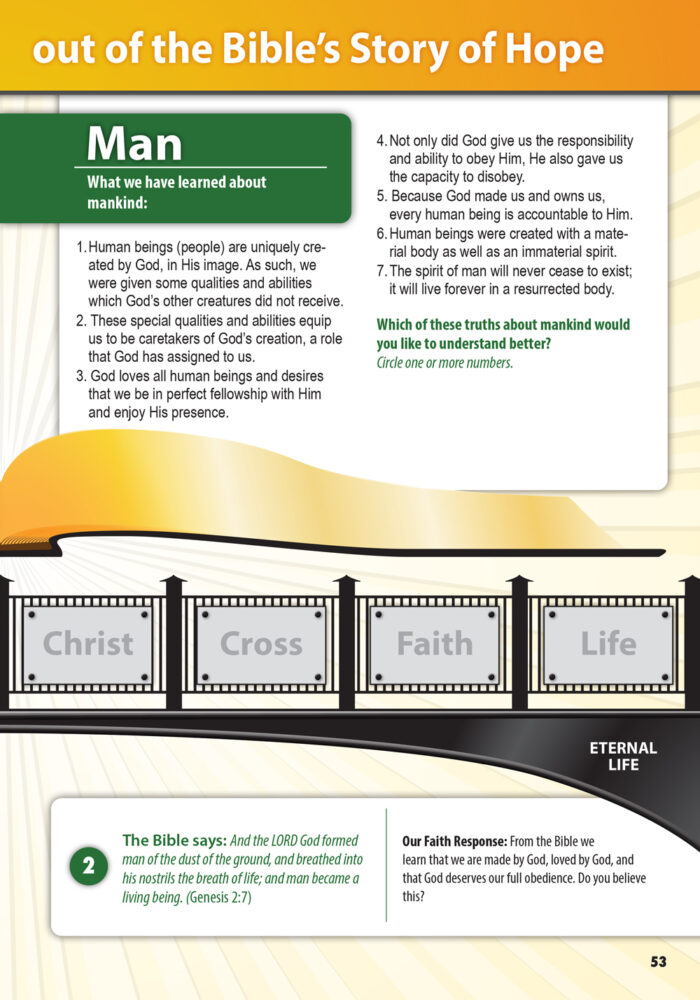 out of the Bible's Story of Hope

Man

What we have learned about mankind:

1. Human beings (people) are uniquely created by God, in His image. As such, we were given some qualities and abilities which God's other creatures did not receive.
2. These special qualities and abilities equip us to be caretakers of God's creation, a role that God has assigned to us.
3. God loves all human beings and desires that we be in perfect fellowship with Him and enjoy His presence.
4. Not only did God give us the responsibility and ability to obey Him, He also gave us the capacity to disobey.
5. Because God made us and owns us, every human being is accountable to Him.
6. Human beings were created with a material body as well as an immaterial spirit.
7. The spirit of man will never cease to exist; it will live forever in a resurrected body.

Which of these truths about mankind would you like to understand better?
Circle one or more numbers.

Christ

Cross

Faith

Life

ETERNAL LIFE

2

The Bible says: And the LORD God formed man of the dust of the ground, and breathed into his nostrils the breath of life; and man became a living being. (Genesis 2:7)

Our Faith Response: From the Bible we learn that we are made by God, loved by God, and that God deserves our full obedience. Do you believe this?

53