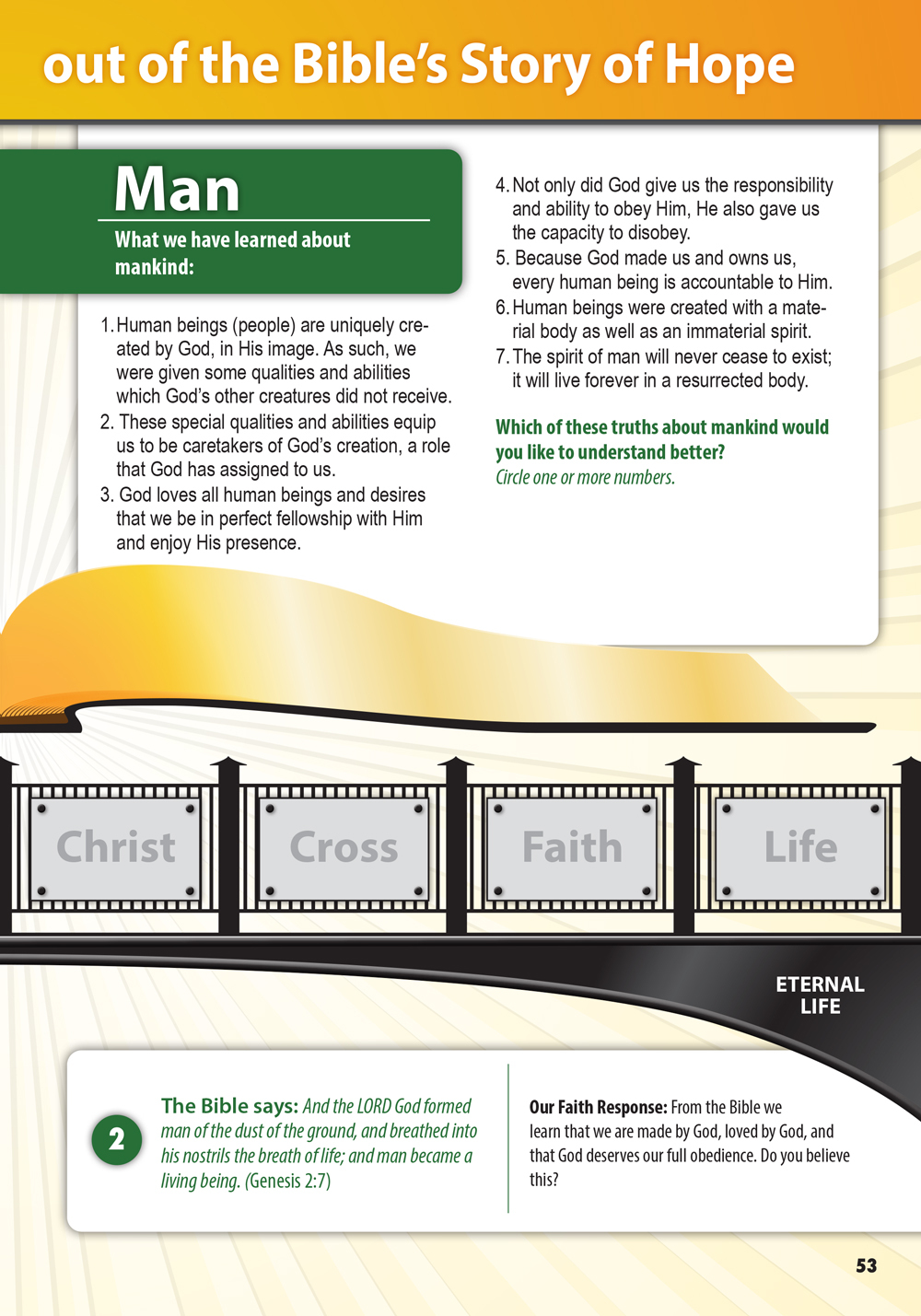 out of the Bible's Story of Hope

Man

What we have learned about mankind:

1. Human beings (people) are uniquely created by God, in His image. As such, we were given some qualities and abilities which God's other creatures did not receive.
2. These special qualities and abilities equip us to be caretakers of God's creation, a role that God has assigned to us.
3. God loves all human beings and desires that we be in perfect fellowship with Him and enjoy His presence.
4. Not only did God give us the responsibility and ability to obey Him, He also gave us the capacity to disobey.
5. Because God made us and owns us, every human being is accountable to Him.
6. Human beings were created with a material body as well as an immaterial spirit.
7. The spirit of man will never cease to exist; it will live forever in a resurrected body.

Which of these truths about mankind would you like to understand better?
Circle one or more numbers.

Christ

Cross

Faith

Life

ETERNAL LIFE

2

The Bible says: And the LORD God formed man of the dust of the ground, and breathed into his nostrils the breath of life; and man became a living being. (Genesis 2:7)

Our Faith Response: From the Bible we learn that we are made by God, loved by God, and that God deserves our full obedience. Do you believe this?

53